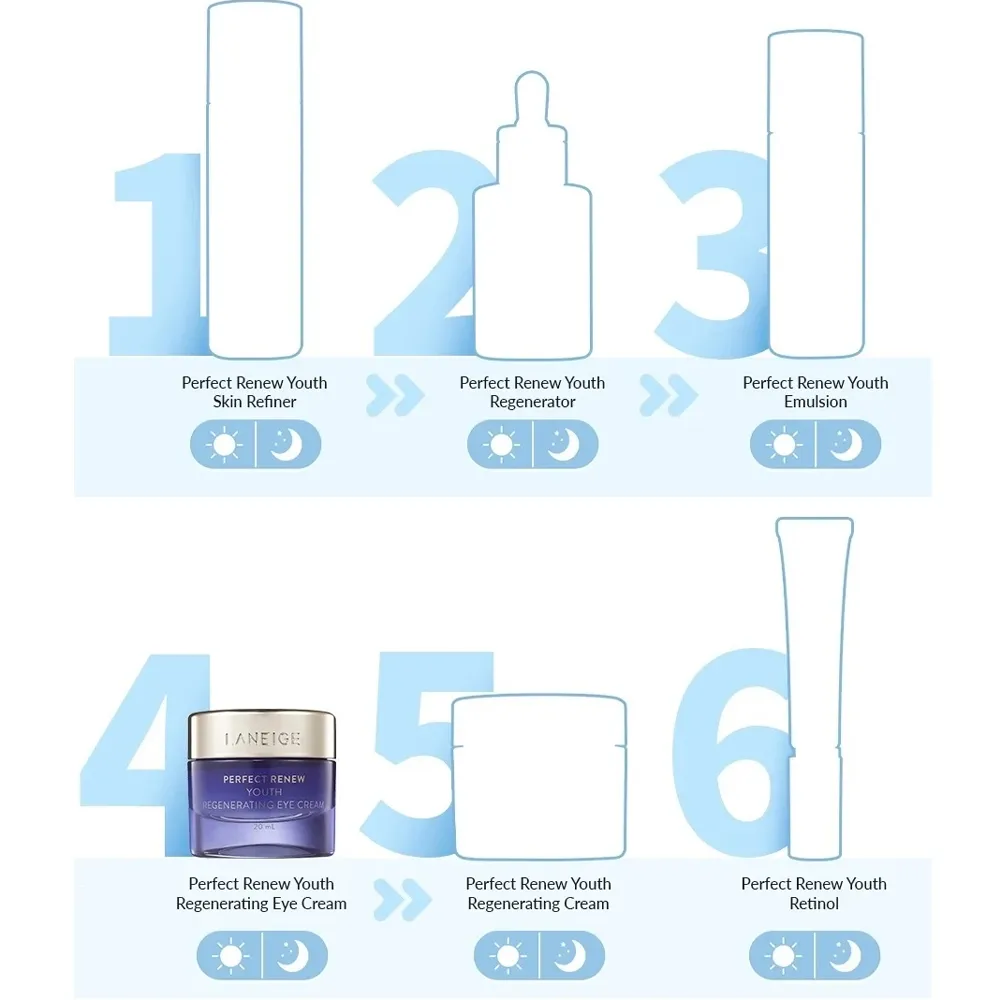 1

Perfect Renew Youth Skin Refiner

2

Perfect Renew Youth Regenerator

3

Perfect Renew Youth Emulsion

4

LANEIGE
PERFECT RENEW YOUTH REGENERATING EYE CREAM
20 mL

Perfect Renew Youth Regenerating Eye Cream

5

Perfect Renew Youth Regenerating Cream

6

Perfect Renew Youth Retinol