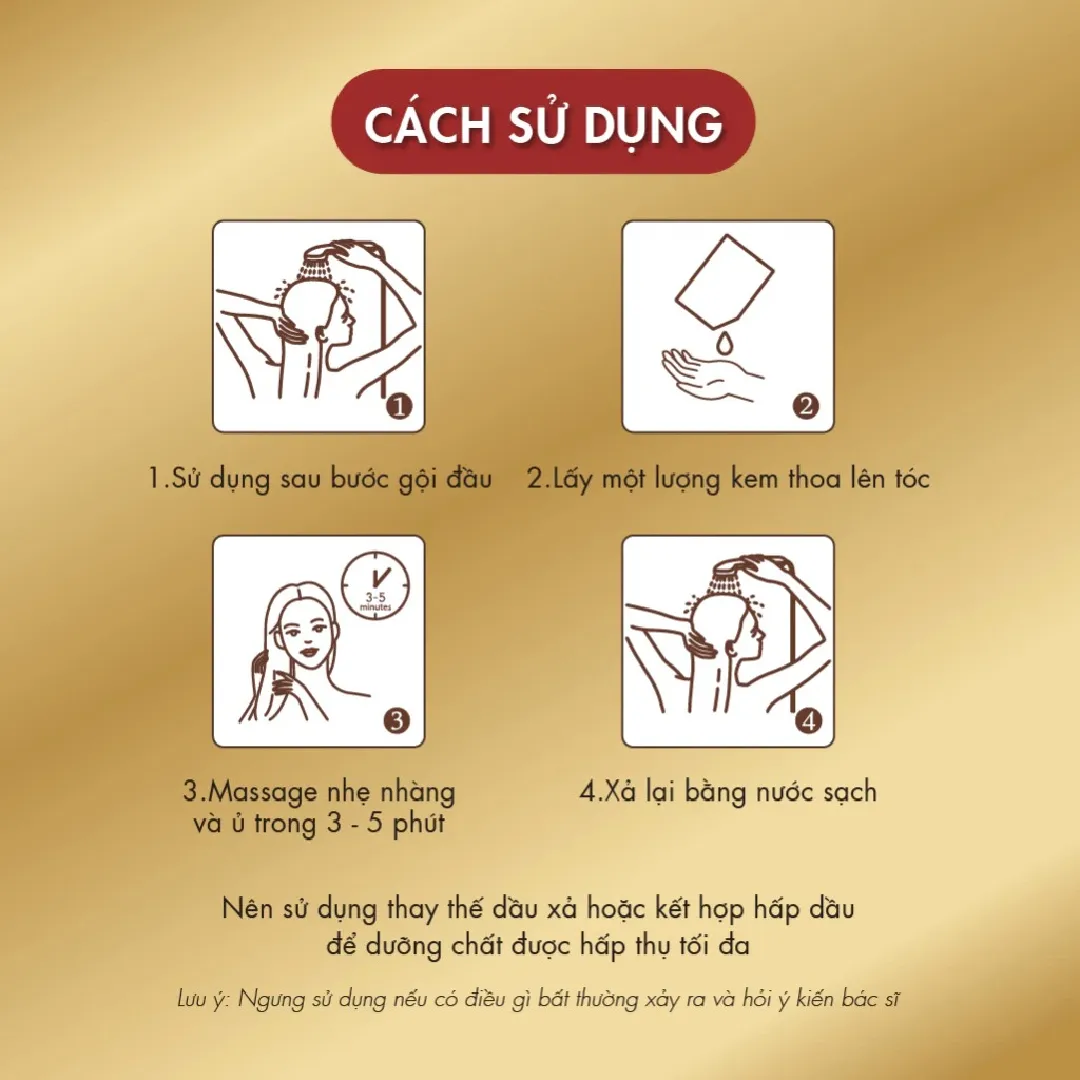 CÁCH SỬ DỤNG

1

1.Sử dụng sau bước gội đầu

2

2.Lấy một lượng kem thoa lên tóc

3-5 minutes

3

3.Massage nhẹ nhàng và ủ trong 3 - 5 phút

4

4.Xả lại bằng nước sạch

Nên sử dụng thay thế dầu xả hoặc kết hợp hấp dầu để dưỡng chất được hấp thụ tối đa

Lưu ý: Ngưng sử dụng nếu có điều gì bất thường xảy ra và hỏi ý kiến bác sĩ